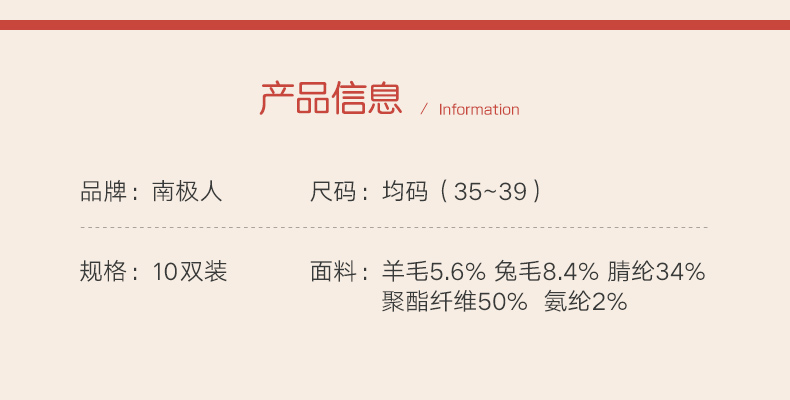 产品信息 / Information

品牌：南极人

尺码：均码（35~39）

规格：10双装

面料：羊毛5.6% 兔毛8.4% 腈纶34% 聚酯纤维50% 氨纶2%